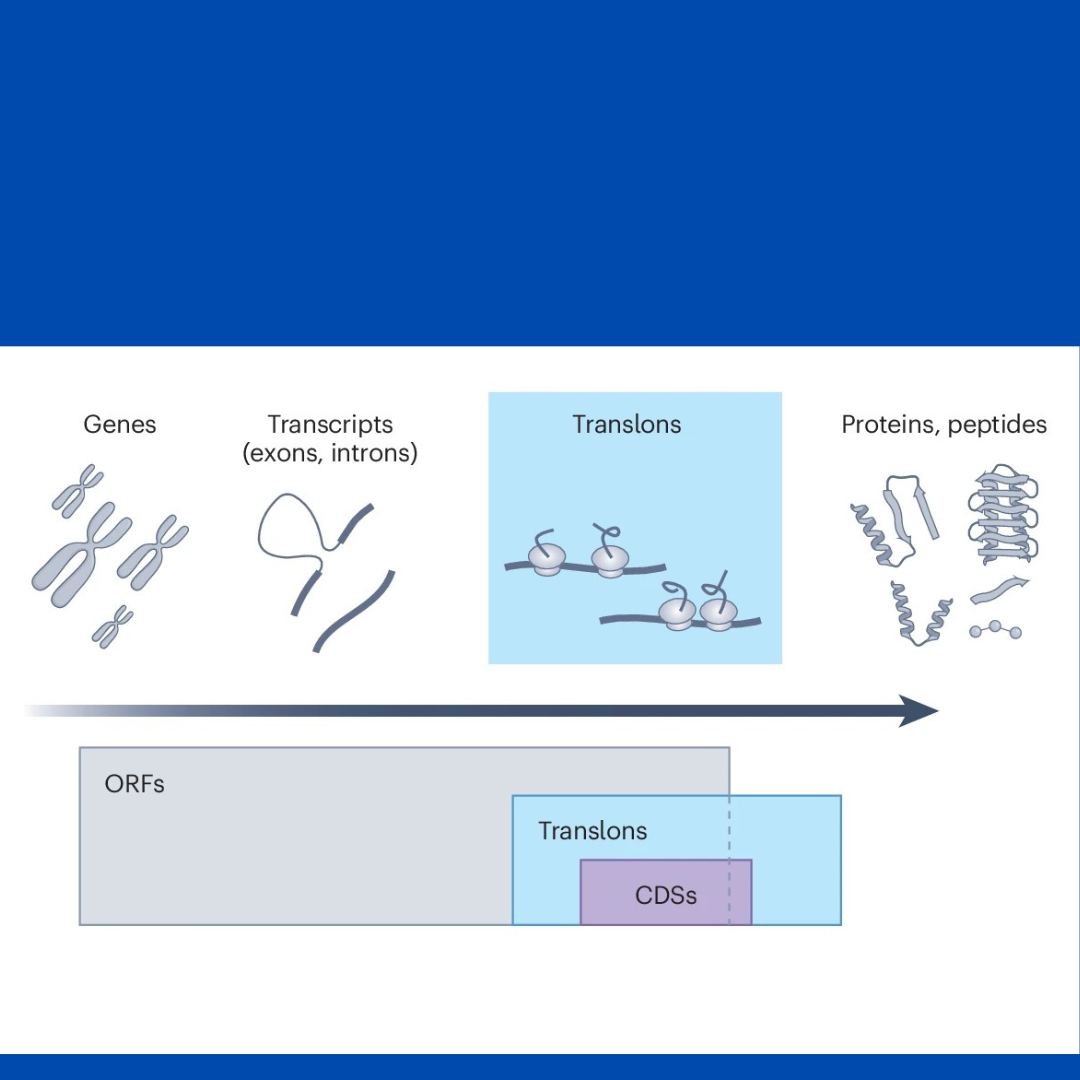 Genes

Transcripts (exons, introns)

Translons

Proteins, peptides

ORFs

Translons

CDSs